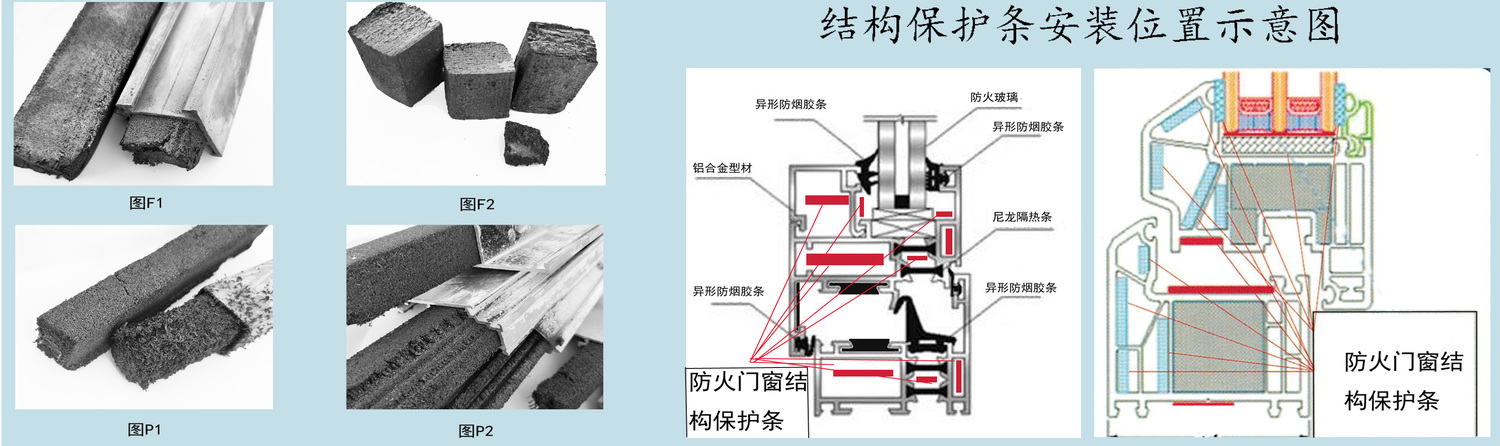 图F1

图F2

图P1

图P2

结构保护条安装位置示意图

异形防烟胶条

防火玻璃

异形防烟胶条

铝合金型材

尼龙隔热条

异形防烟胶条

异形防烟胶条

防火门窗结构保护条

防火门窗结构保护条